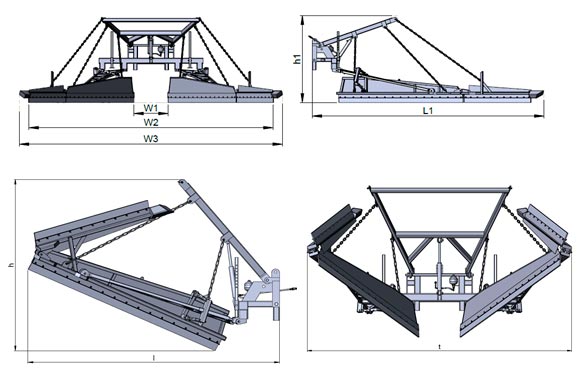 W1
W2
W3
h1
L1
h
l
t